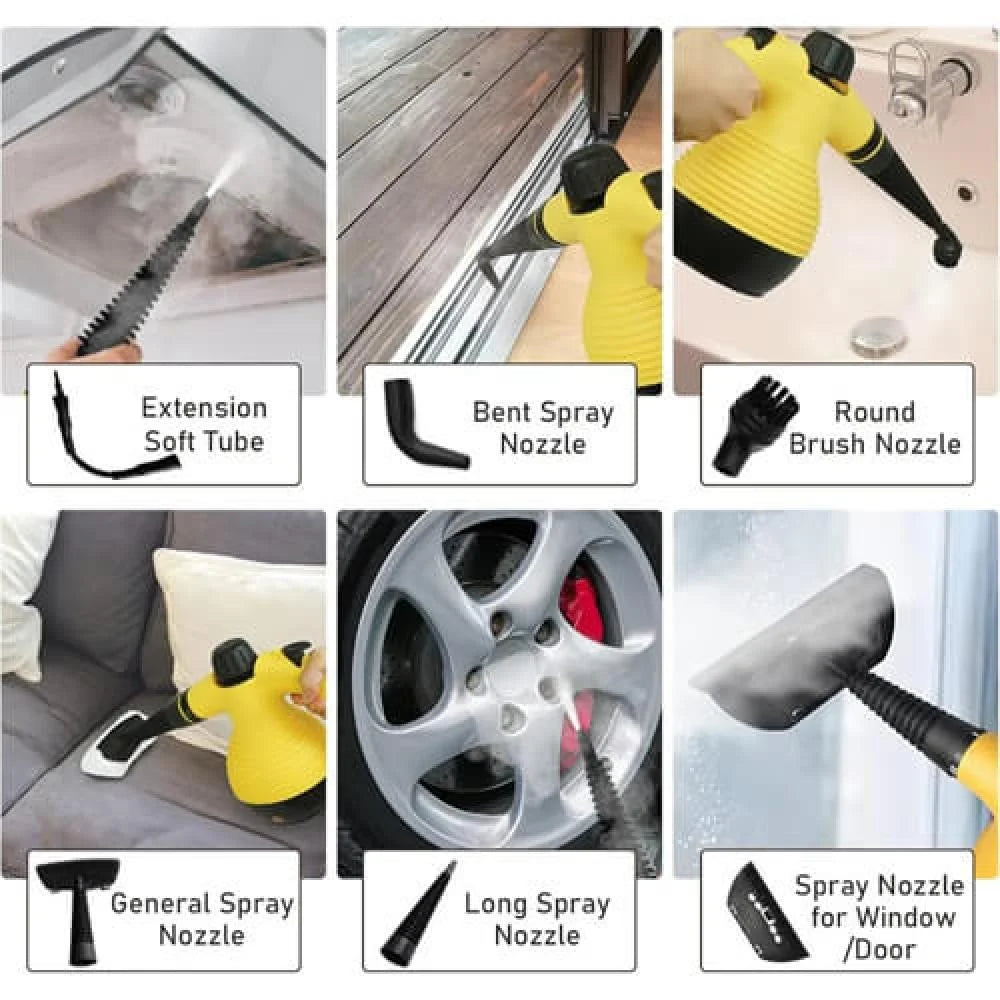 Extension Soft Tube

Bent Spray Nozzle

Round Brush Nozzle

General Spray Nozzle

Long Spray Nozzle

Spray Nozzle for Window /Door